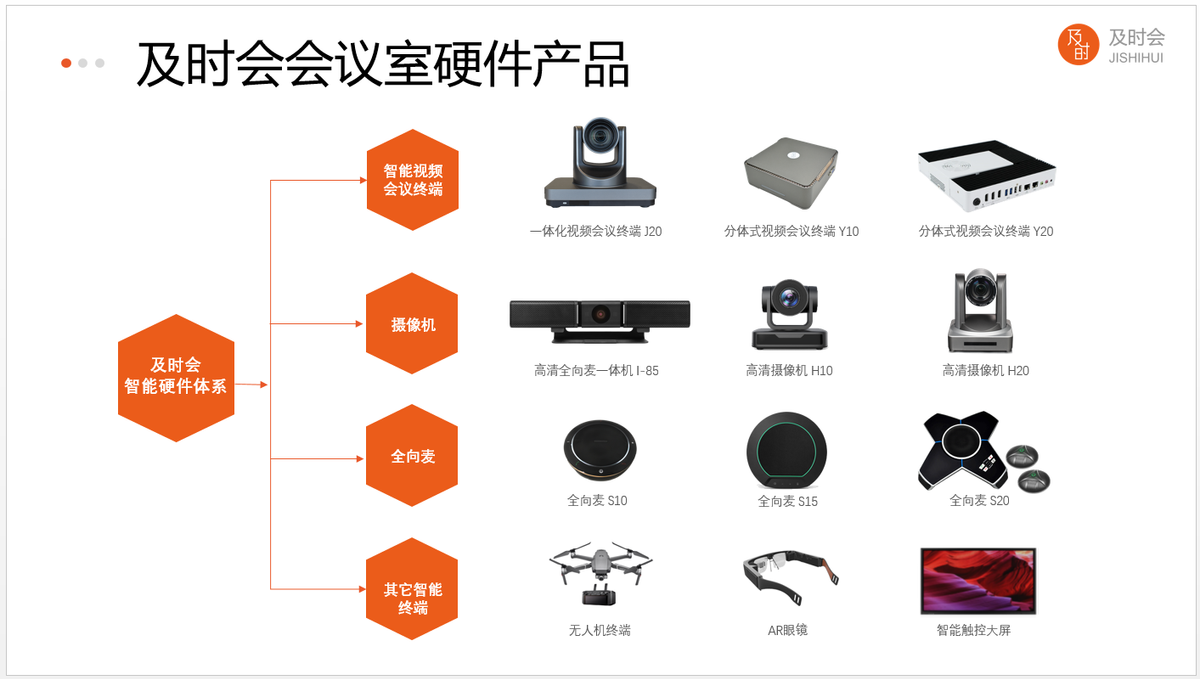 及时会会议室硬件产品

及时 及时会 JISHIHUI

及时会
智能硬件体系

智能视频会议终端

一体化视频会议终端 J20

分体式视频会议终端 Y10

分体式视频会议终端 Y20

摄像机

高清全向麦一体机 I-85

高清摄像机 H10

高清摄像机 H20

全向麦

全向麦 S10

全向麦 S15

全向麦 S20

其它智能终端

无人机终端

AR眼镜

智能触控大屏