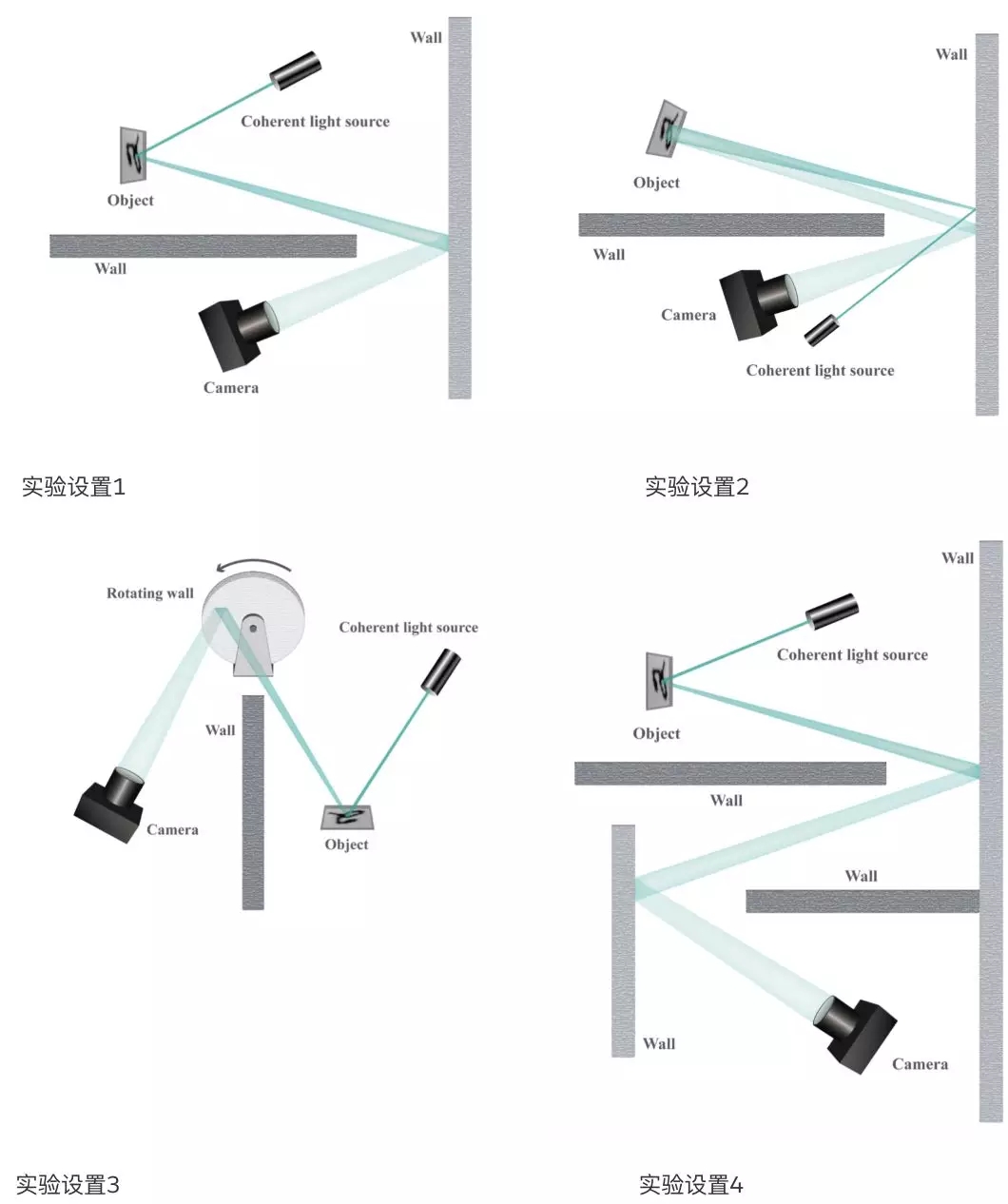 Wall

Coherent light source

Object

Wall

Camera

实验设置1

Wall

Object

Wall

Camera

Coherent light source

实验设置2

Rotating wall

Coherent light source

Wall

Camera

Object

实验设置3

Wall

Coherent light source

Object

Wall

Wall

Wall

Camera

实验设置4