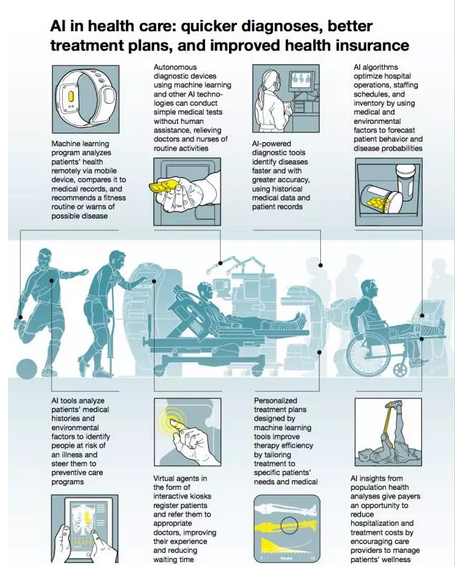 AI in health care: quicker diagnoses, better treatment plans, and improved health insurance

Machine learning program analyzes patients' health remotely via mobile device, compares it to medical records, and recommends a fitness routine or warns of possible disease

Autonomous diagnostic devices using machine learning and other AI technologies can conduct simple medical tests without human assistance, relieving doctors and nurses of routine activities

AI-powered diagnostic tools identify diseases faster and with greater accuracy, using historical medical data and patient records

AI algorithms optimize hospital operations, staffing schedules, and inventory by using medical and environmental factors to forecast patient behavior and disease probabilities

AI tools analyze patients' medical histories and environmental factors to identify people at risk of an illness and steer them to preventive care programs

Virtual agents in the form of interactive kiosks register patients and refer them to appropriate doctors, improving their experience and reducing waiting time

Personalized treatment plans designed by machine learning tools improve therapy efficiency by tailoring treatment to specific patients' needs and medical

AI insights from population health analyses give payers an opportunity to reduce hospitalization and treatment costs by encouraging care providers to manage patients' wellness