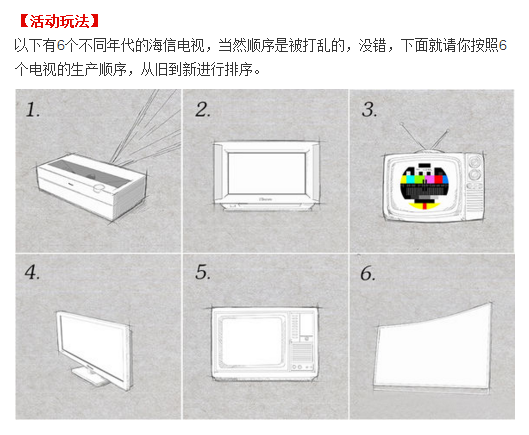 【活动玩法】

以下有6个不同年代的海信电视，当然顺序是被打乱的，没错，下面就请你按照6个电视的生产顺序，从旧到新进行排序。

1.

2.

3.

4.

5.

6.